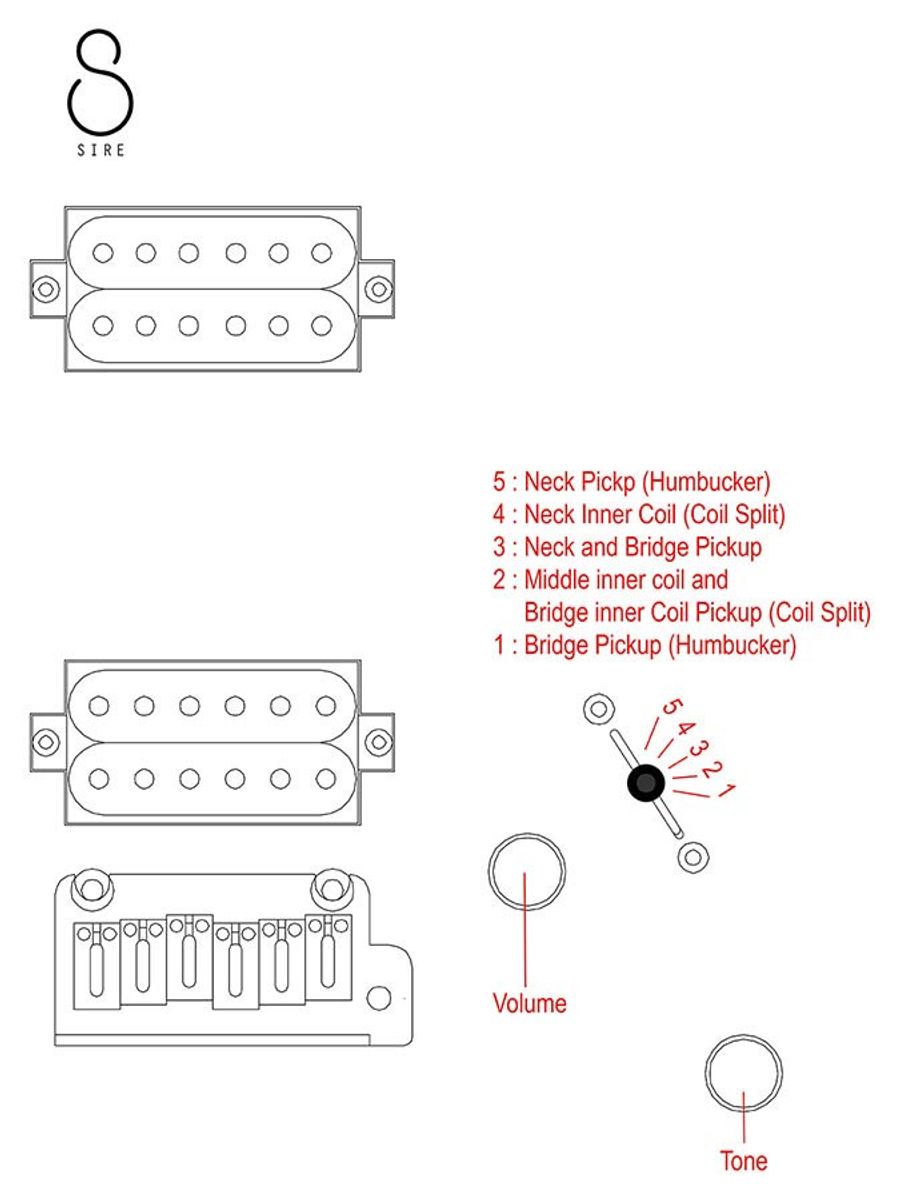 SIRE

5 : Neck Pickp (Humbucker)
4 : Neck Inner Coil (Coil Split)
3 : Neck and Bridge Pickup
2 : Middle inner coil and
Bridge inner Coil Pickup (Coil Split)
1 : Bridge Pickup (Humbucker)

5 4 3 2 1

Volume

Tone